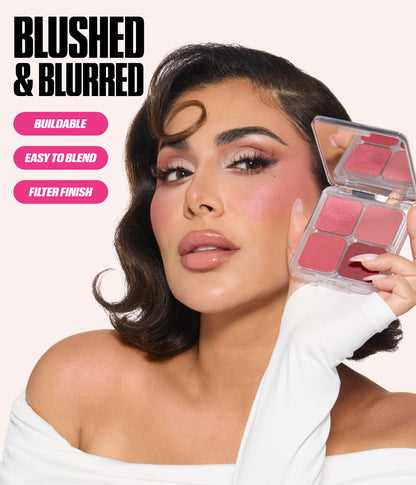 BLUSHED & BLURRED

BUILDABLE

EASY TO BLEND

FILTER FINISH