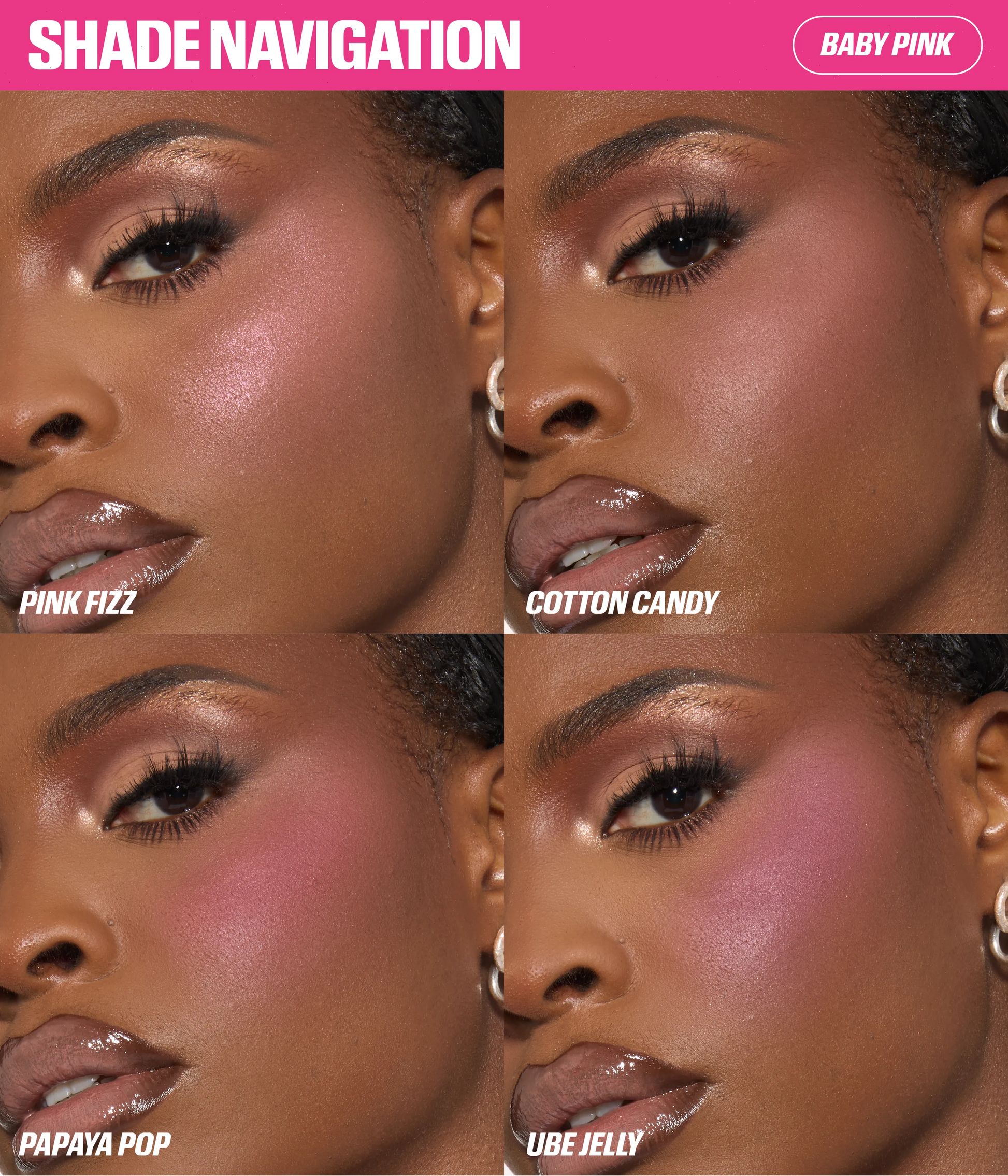 SHADE NAVIGATION

BABY PINK

PINK FIZZ

COTTON CANDY

PAPAYA POP

UBE JELLY